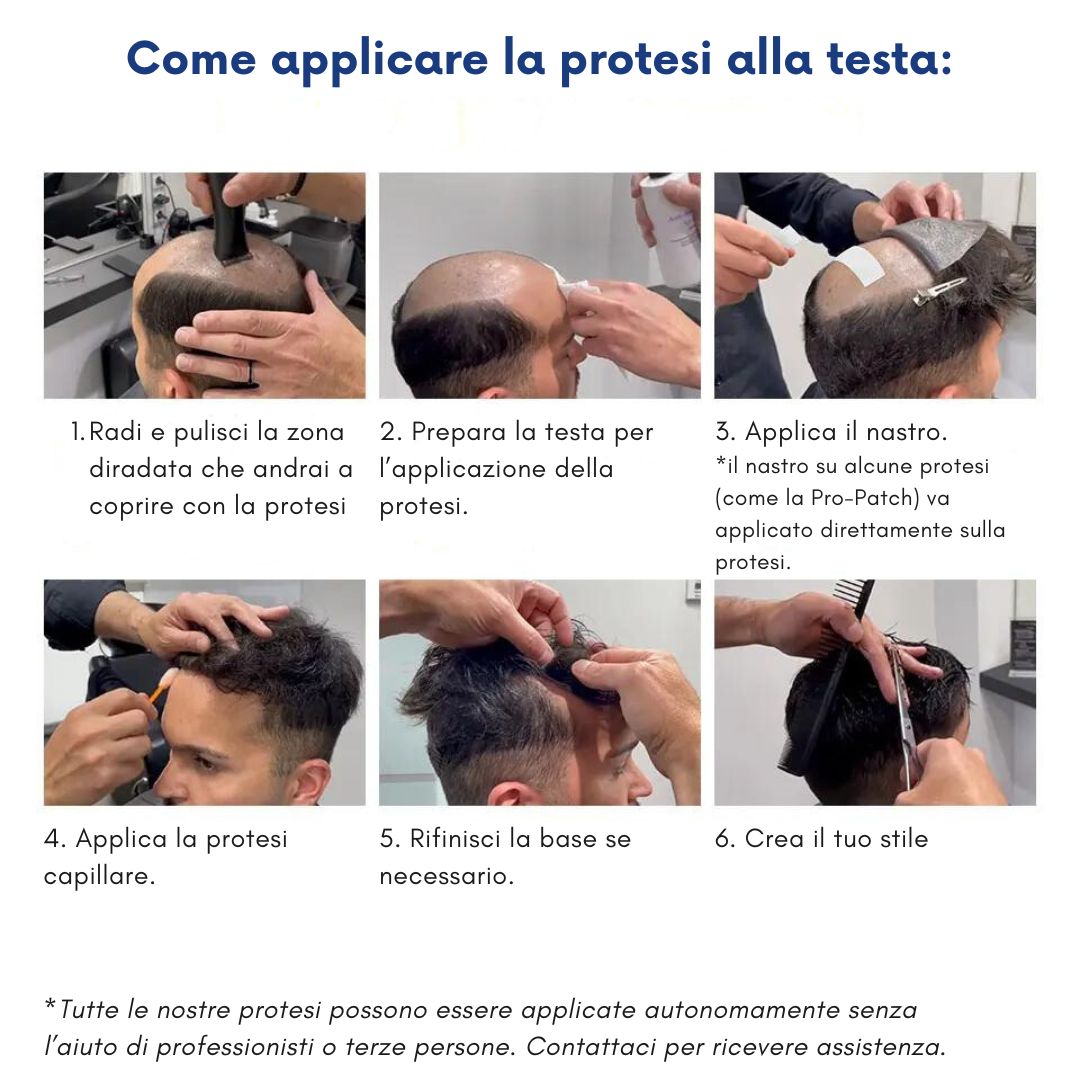 Come applicare la protesi alla testa:

1. Radi e pulisci la zona diradata che andrai a coprire con la protesi

2. Prepara la testa per l'applicazione della protesi.

3. Applica il nastro.
*il nastro su alcune protesi (come la Pro-Patch) va applicato direttamente sulla protesi.

4. Applica la protesi capillare.

5. Rifinisci la base se necessario.

6. Crea il tuo stile

*Tutte le nostre protesi possono essere applicate autonomamente senza l'aiuto di professionisti o terze persone. Contattaci per ricevere assistenza.